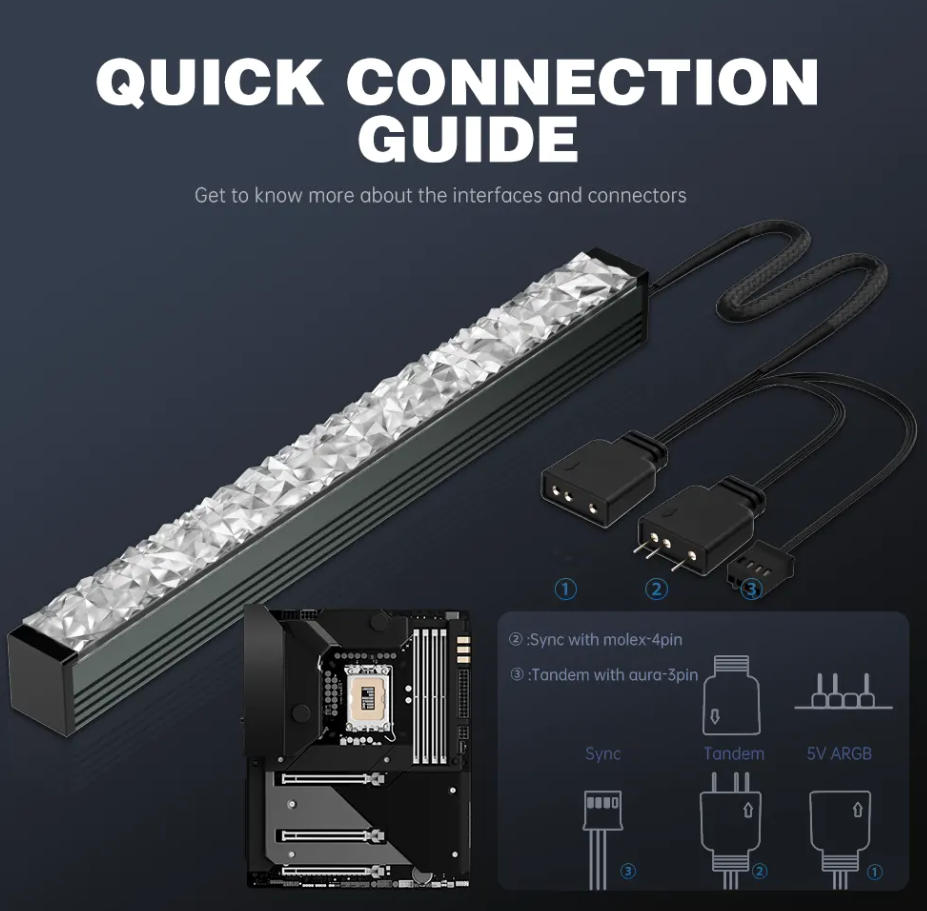 QUICK CONNECTION GUIDE

Get to know more about the interfaces and connectors

①
②
③

② :Sync with molex-4pin
③ :Tandem with aura-3pin

Sync
Tandem
5V ARGB

③
②
①